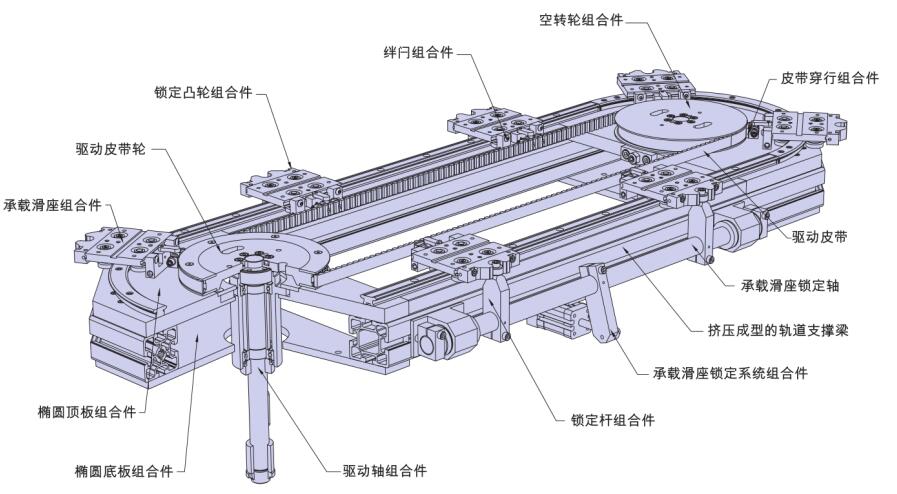 空转轮组合件
绊闩组合件
皮带穿行组合件
锁定凸轮组合件
驱动皮带轮
承载滑座组合件
驱动皮带
承载滑座锁定轴
挤压成型的轨道支撑梁
承载滑座锁定系统组合件
锁定杆组合件
椭圆顶板组合件
椭圆底板组合件
驱动轴组合件